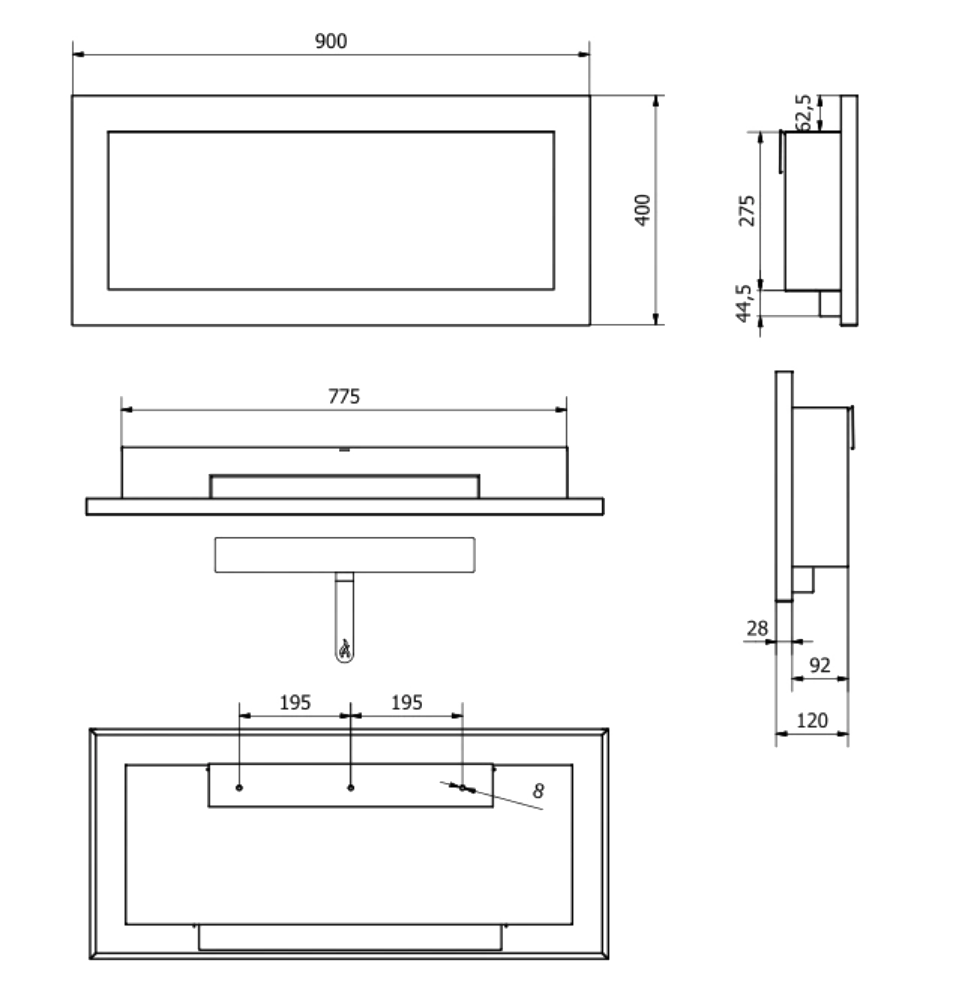 900

400

62,5

275

44,5

775

28

92

120

195

195

8